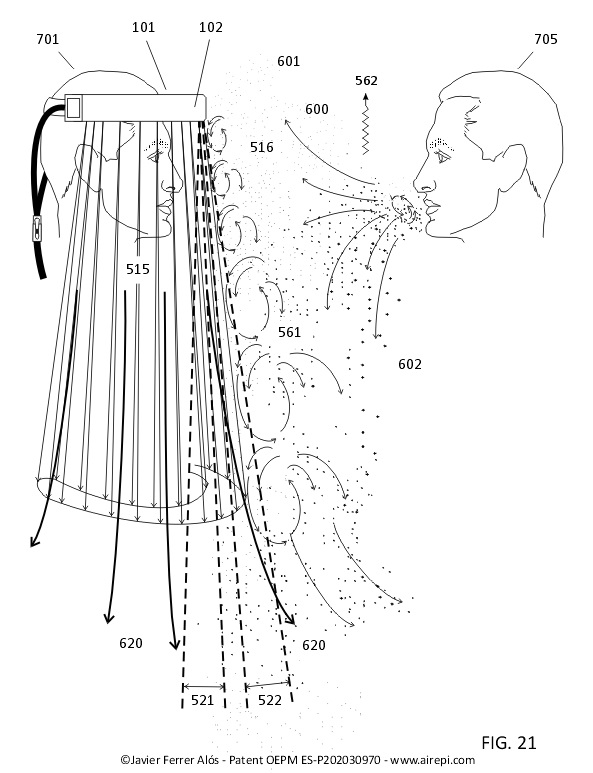 701
101
102
601
705
562
600
516
515
561
602
620
620
521
522
FIG. 21
©Javier Ferrer Alós - Patent OEPM ES-P202030970 - www.airepi.com