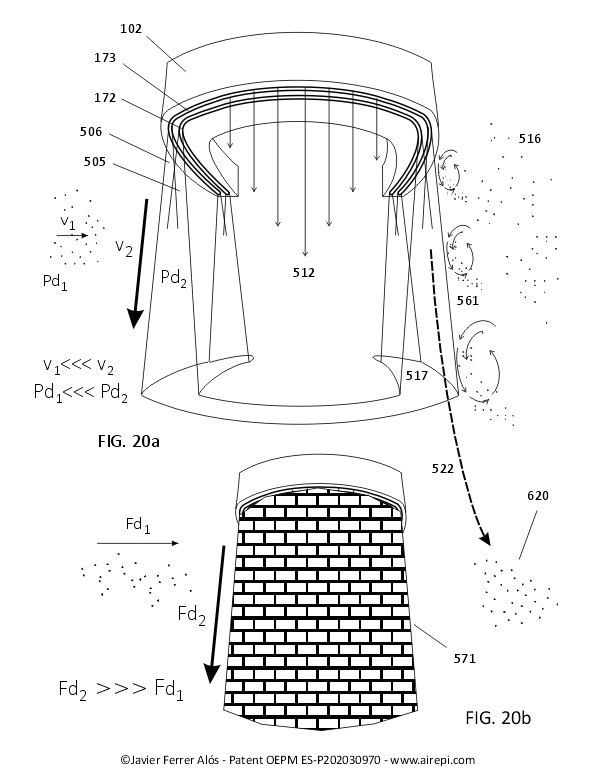 102
173
172
506
505
516
$v_1$
$v_2$
$Pd_1$
$Pd_2$
512
561
$v_1 <<< v_2$
$Pd_1 <<< Pd_2$
517
FIG. 20a
522
620
$Fd_1$
$Fd_2$
571
$Fd_2 >>> Fd_1$
FIG. 20b
©Javier Ferrer Alós - Patent OEPM ES-P202030970 - www.airepi.com