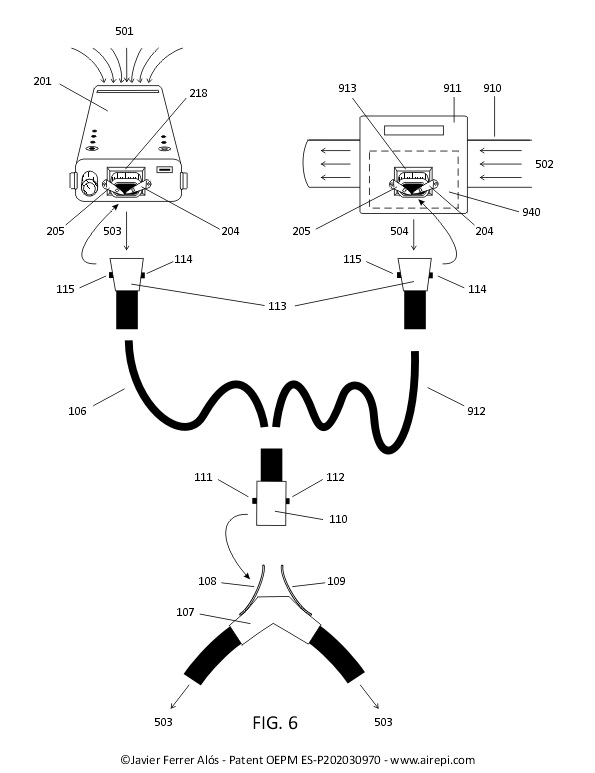 501

201

218

913

911

910

502

940

205

503

204

205

504

204

115

114

115

114

113

106

912

111

112

110

108

109

107

503

FIG. 6

503

©Javier Ferrer Alós - Patent OEPM ES-P202030970 - www.airepi.com